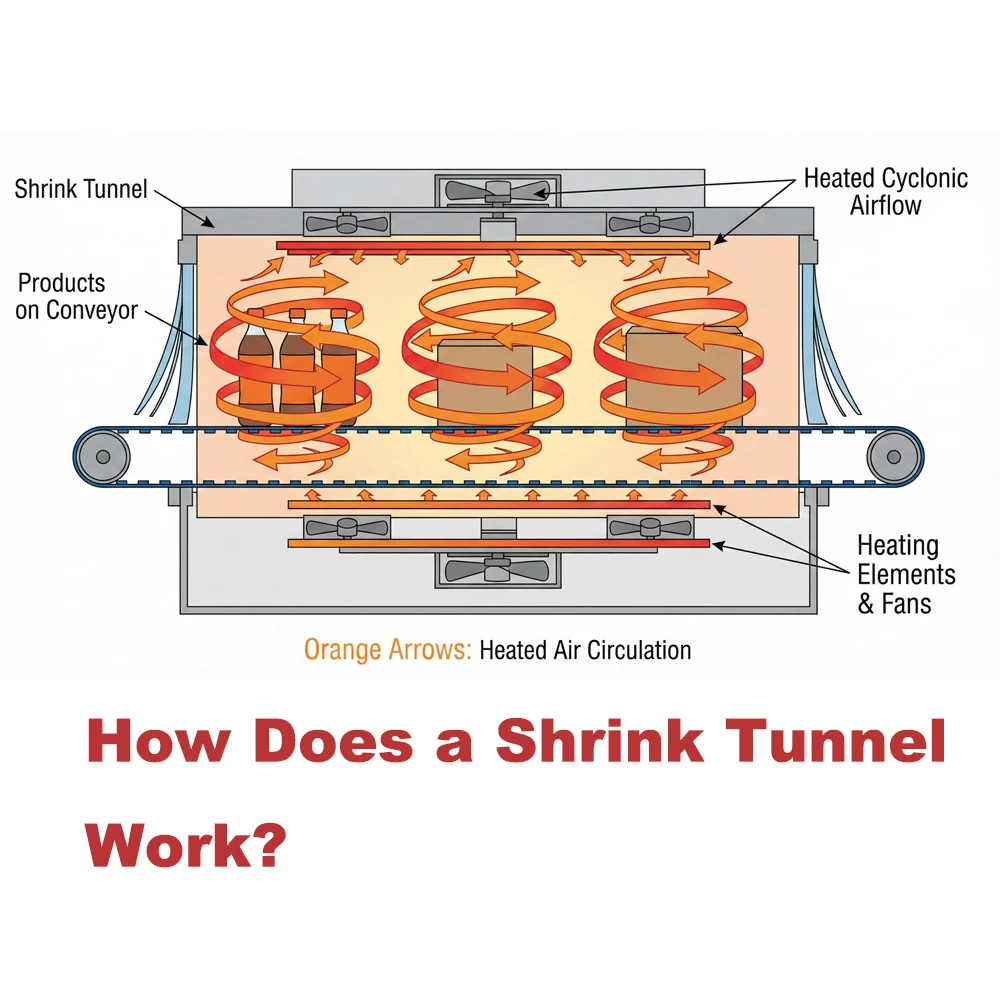 Shrink Tunnel

Heated Cyclonic Airflow

Products on Conveyor

Heating Elements & Fans

Orange Arrows: Heated Air Circulation

How Does a Shrink Tunnel Work?